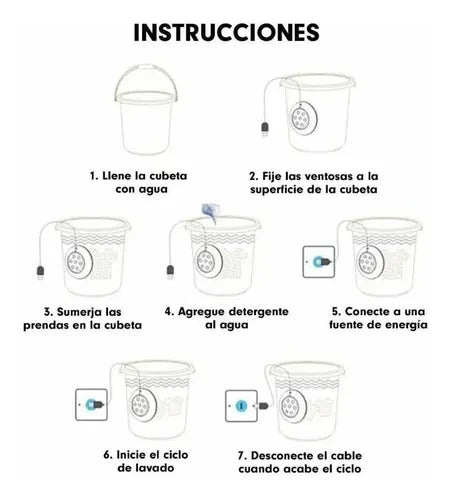 INSTRUCCIONES

1. Llene la cubeta con agua

2. Fije las ventosas a la superficie de la cubeta

3. Sumerja las prendas en la cubeta

4. Agregue detergente al agua

5. Conecte a una fuente de energía

6. Inicie el ciclo de lavado

7. Desconecte el cable cuando acabe el ciclo